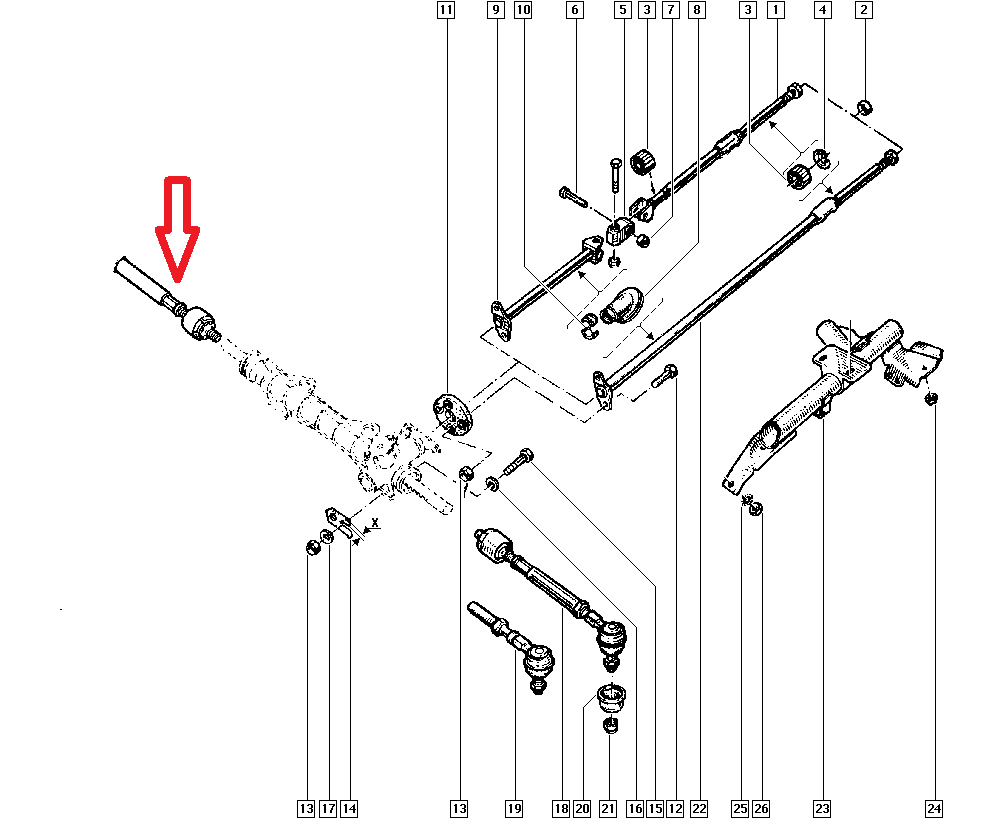 11 9 10 6 5 3 7 8 3 1 4 2

X

13 17 14 13 19 18 20 21 16 15 12 22 25 26 23 24